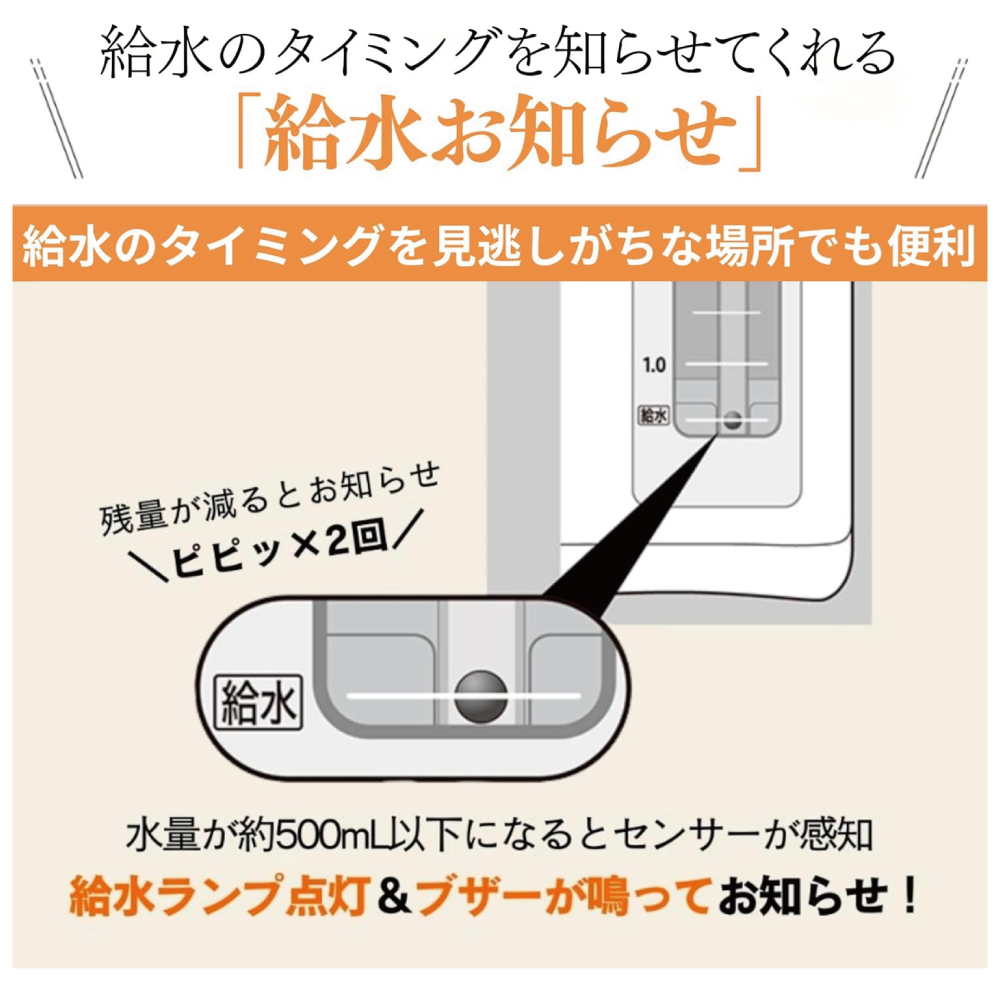 給水のタイミングを知らせてくれる

「給水お知らせ」

給水のタイミングを見逃しがちな場所でも便利

1.0

給水

残量が減るとお知らせ

＼ピピッ×2回／

給水

水量が約500mL以下になるとセンサーが感知

給水ランプ点灯＆ブザーが鳴ってお知らせ！