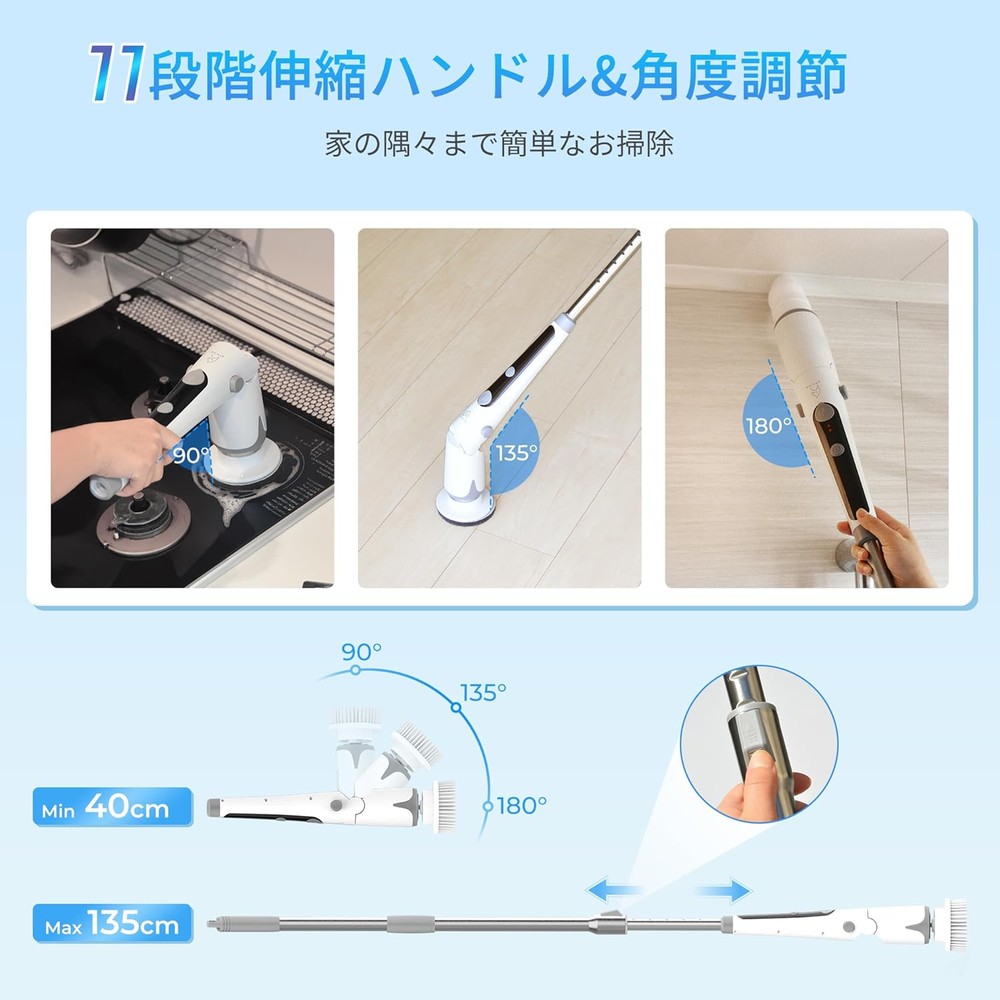 11段階伸縮ハンドル&角度調節

家の隅々まで簡単なお掃除

90°

135°

180°

90°

135°

180°

Min 40cm

Max 135cm