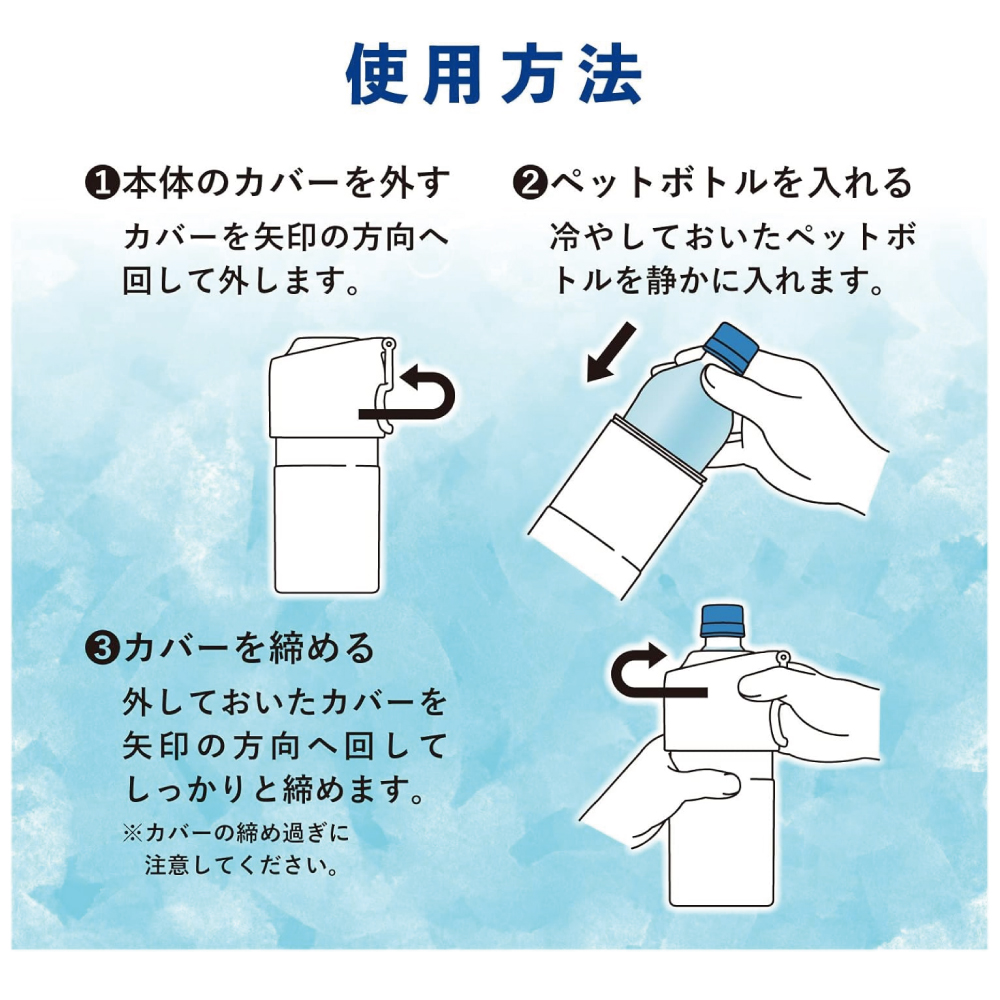 使用方法

❶本体のカバーを外す
カバーを矢印の方向へ回して外します。

❷ペットボトルを入れる
冷やしておいたペットボトルを静かに入れます。

❸カバーを締める
外しておいたカバーを矢印の方向へ回してしっかりと締めます。
※カバーの締め過ぎに注意してください。