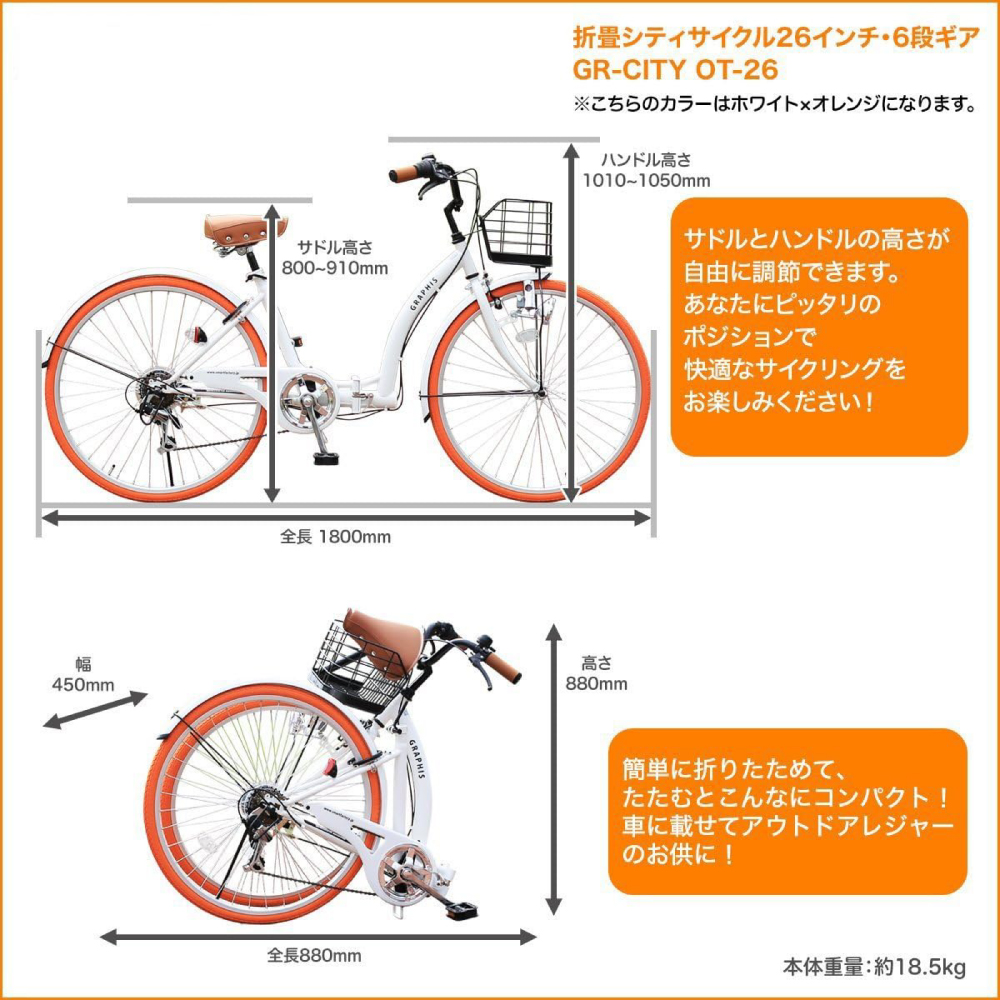 折畳シティサイクル26インチ・6段ギア
GR-CITY OT-26
※こちらのカラーはホワイト×オレンジになります。

ハンドル高さ
1010~1050mm

サドル高さ
800~910mm

GRAPHIS

サドルとハンドルの高さが自由に調節できます。あなたにピッタリのポジションで快適なサイクリングをお楽しみください！

全長 1800mm

幅
450mm

高さ
880mm

GRAPHIS

簡単に折りたためて、たたむとこんなにコンパクト！車に載せてアウトドアレジャーのお供に！

全長880mm

本体重量：約18.5kg